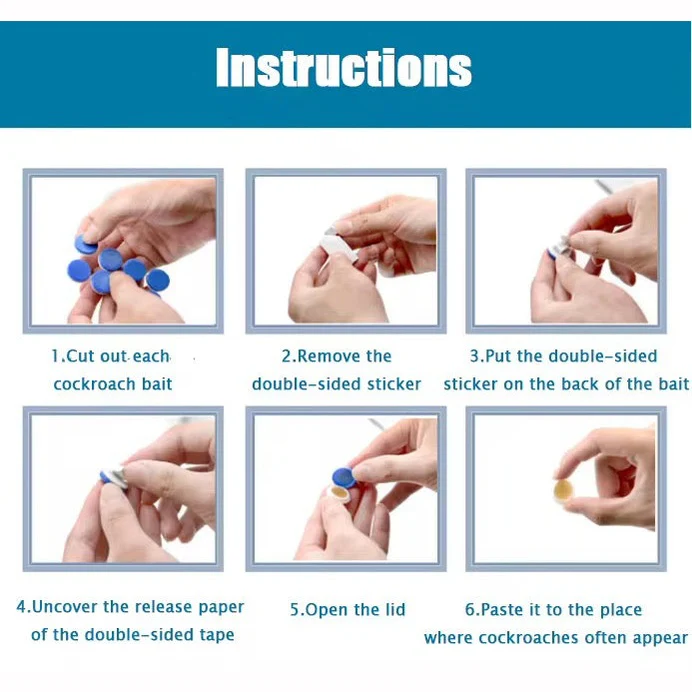 Instructions

1.Cut out each cockroach bait

2.Remove the double-sided sticker

3.Put the double-sided sticker on the back of the bait

4.Uncover the release paper of the double-sided tape

5.Open the lid

6.Paste it to the place where cockroaches often appear